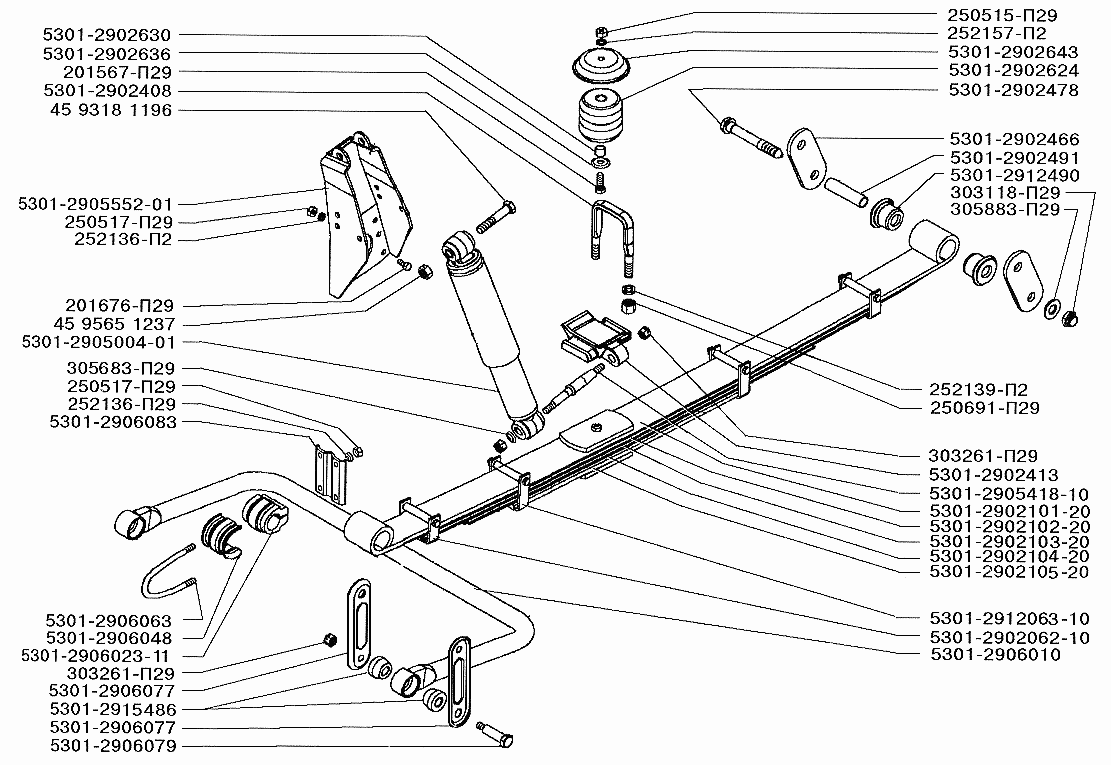 5301-2902630
5301-2902636
201567-П29
5301-2902408
45 9318 1196
5301-2905552-01
250517-П29
252136-П2
201676-П29
45 9565 1237
5301-2905004-01
305683-П29
250517-П29
252136-П29
5301-2906083
5301-2906063
5301-2906048
5301-2906023-11
303261-П29
5301-2906077
5301-2915486
5301-2906077
5301-2906079
250515-П29
252157-П2
5301-2902643
5301-2902624
5301-2902478
5301-2902466
5301-2902491
5301-2912490
303118-П29
305883-П29
252139-П2
250691-П29
303261-П29
5301-2902413
5301-2905418-10
5301-2902101-20
5301-2902102-20
5301-2902103-20
5301-2902104-20
5301-2902105-20
5301-2912063-10
5301-2902062-10
5301-2906010